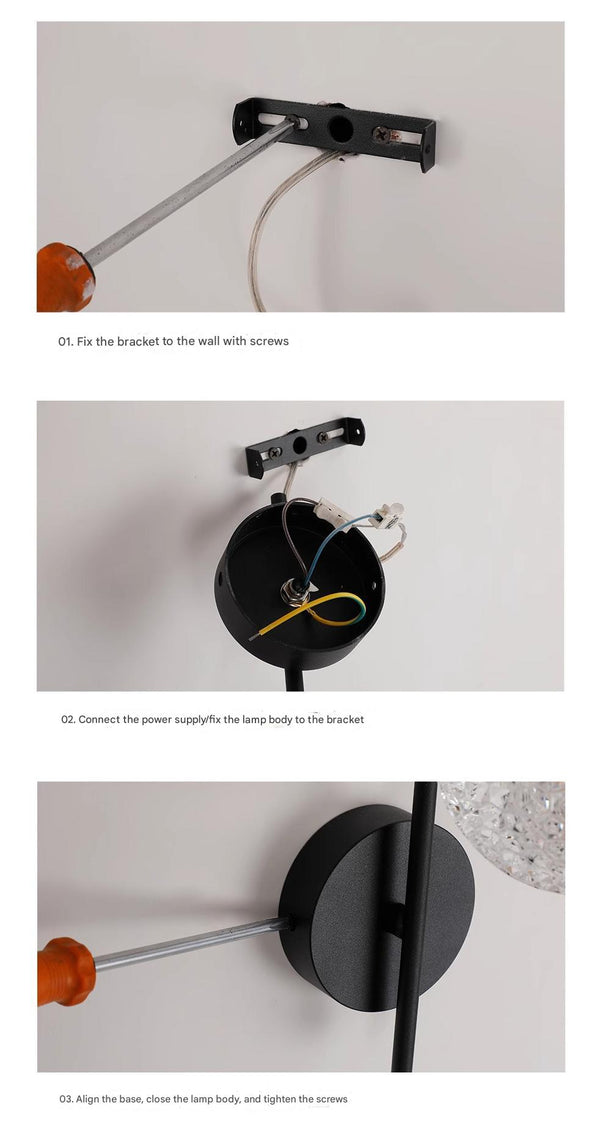 01. Fix the bracket to the wall with screws

02. Connect the power supply/fix the lamp body to the bracket

03. Align the base, close the lamp body, and tighten the screws