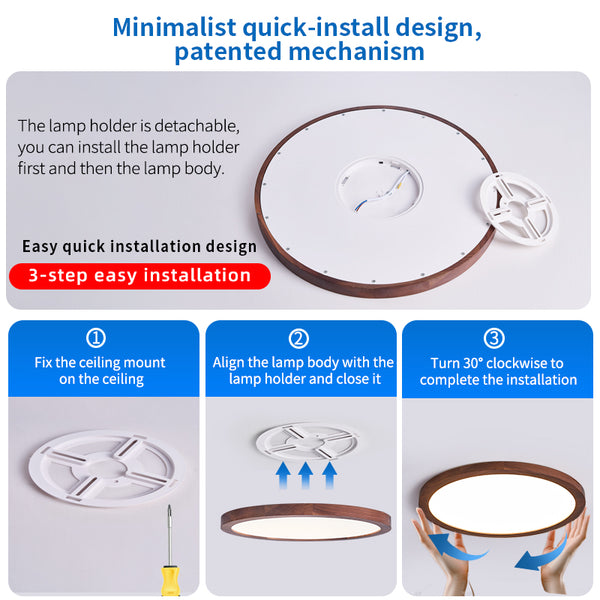 Minimalist quick-install design, patented mechanism

The lamp holder is detachable, you can install the lamp holder first and then the lamp body.

Easy quick installation design

3-step easy installation

①
Fix the ceiling mount on the ceiling

②
Align the lamp body with the lamp holder and close it

③
Turn 30° clockwise to complete the installation