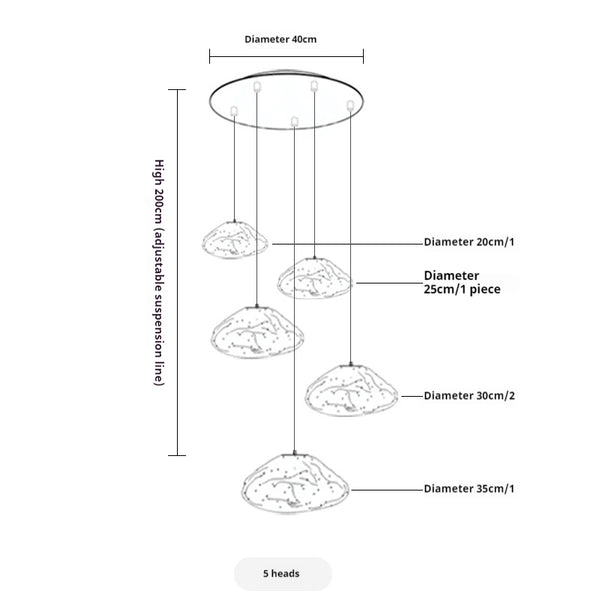 Diameter 40cm

High 200cm (adjustable suspension line)

Diameter 20cm/1

Diameter 25cm/1 piece

Diameter 30cm/2

Diameter 35cm/1

5 heads