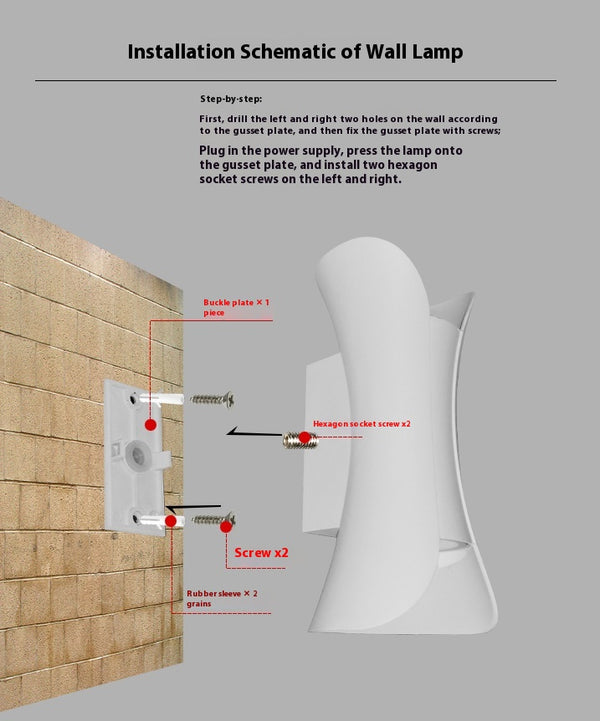 Installation Schematic of Wall Lamp

Step-by-step:

First, drill the left and right two holes on the wall according to the gusset plate, and then fix the gusset plate with screws;

Plug in the power supply, press the lamp onto the gusset plate, and install two hexagon socket screws on the left and right.

Buckle plate × 1 piece

Hexagon socket screw x2

Screw x2

Rubber sleeve × 2 grains